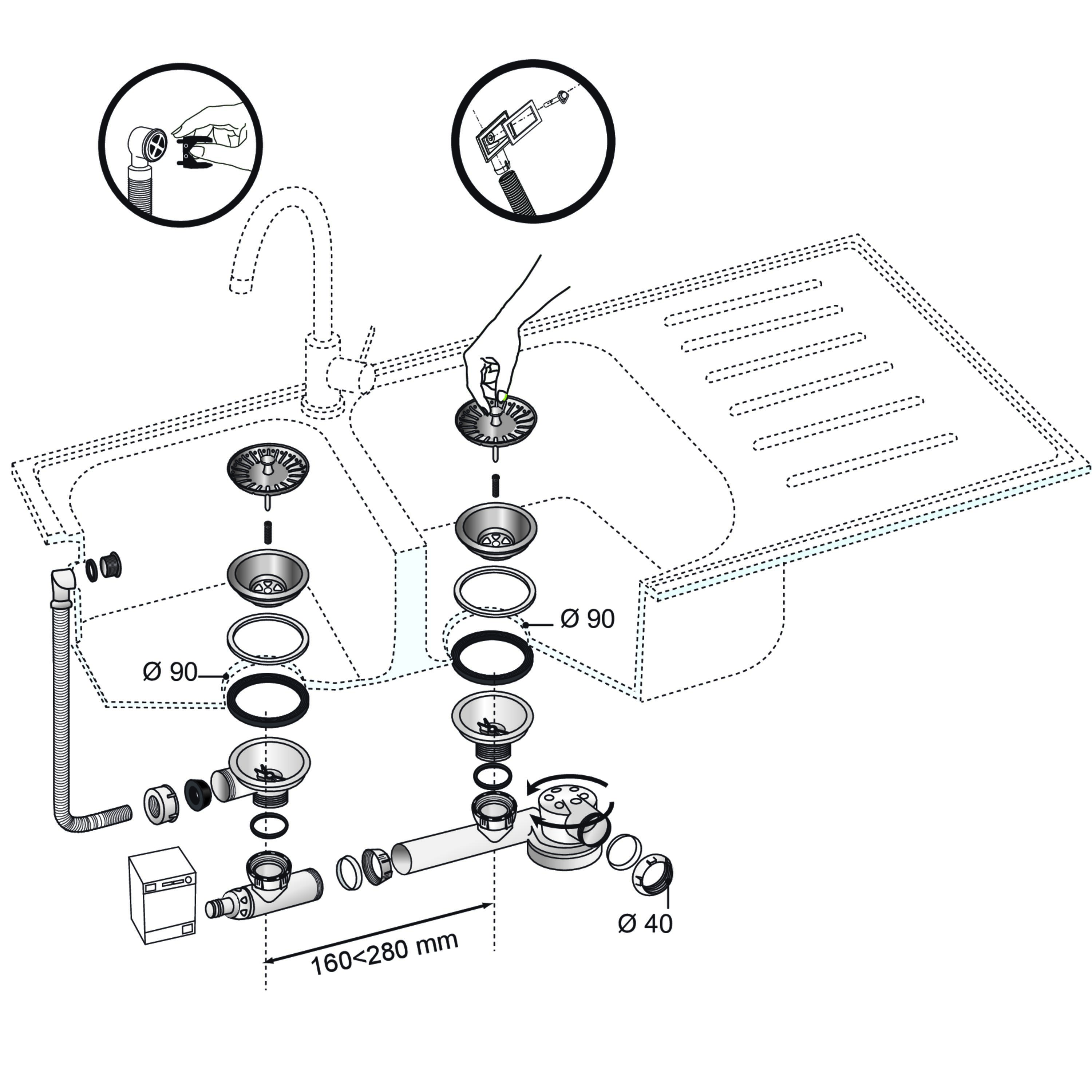 Ø 90

Ø 90

Ø 40

160<280 mm