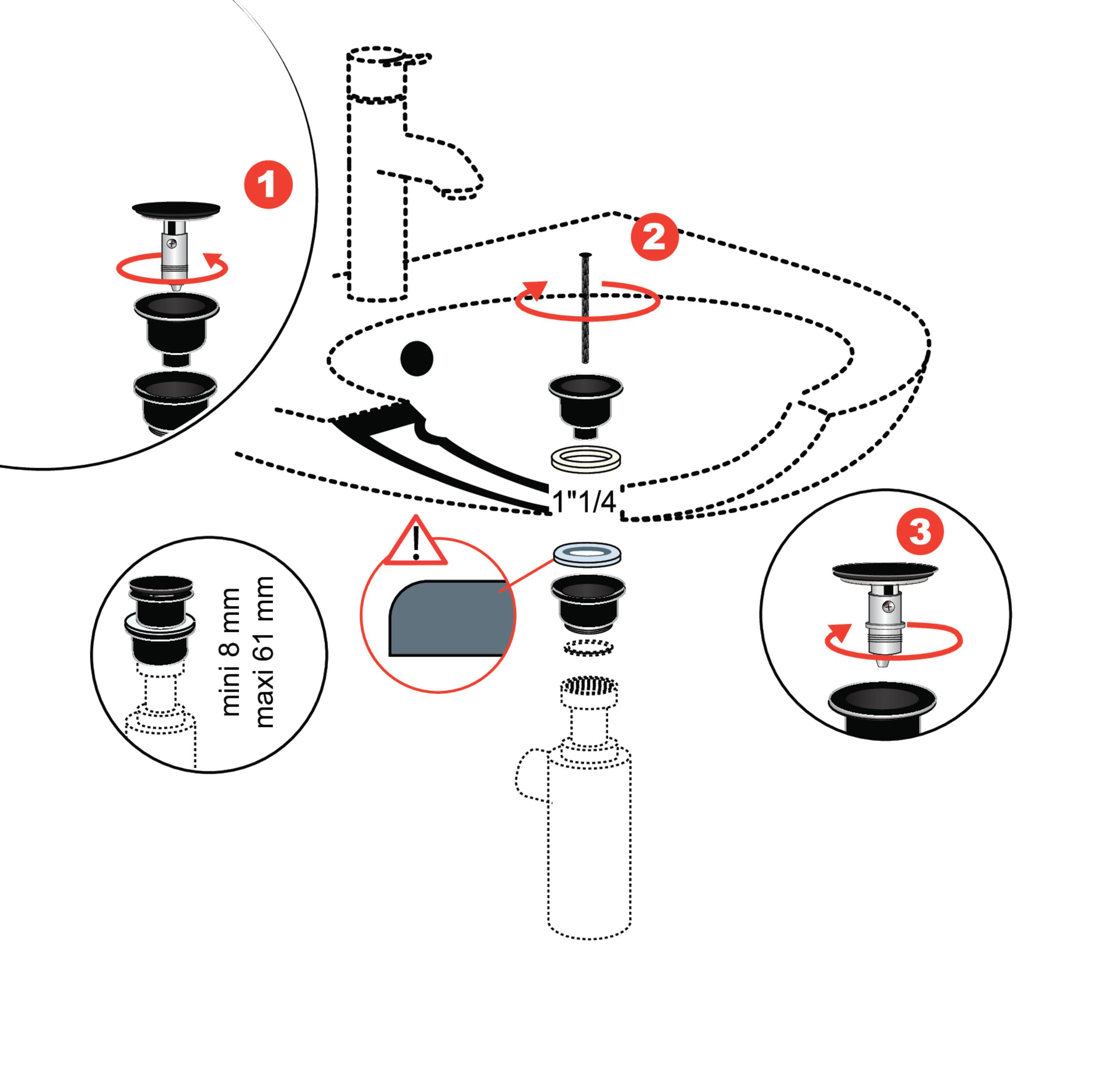 1

2

1"1/4

!

mini 8 mm
maxi 61 mm

3