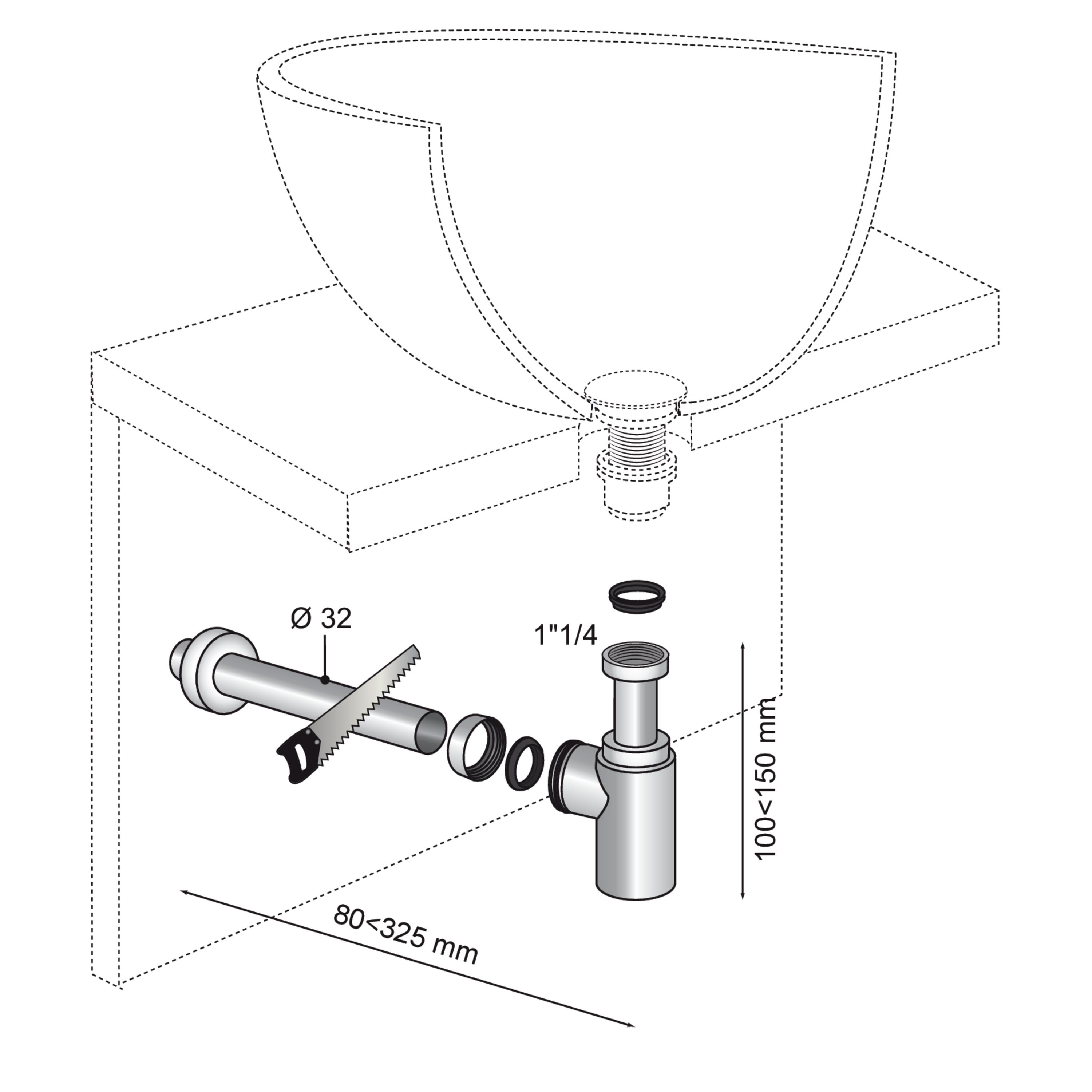 Ø 32

1"1/4

100<150 mm

80<325 mm