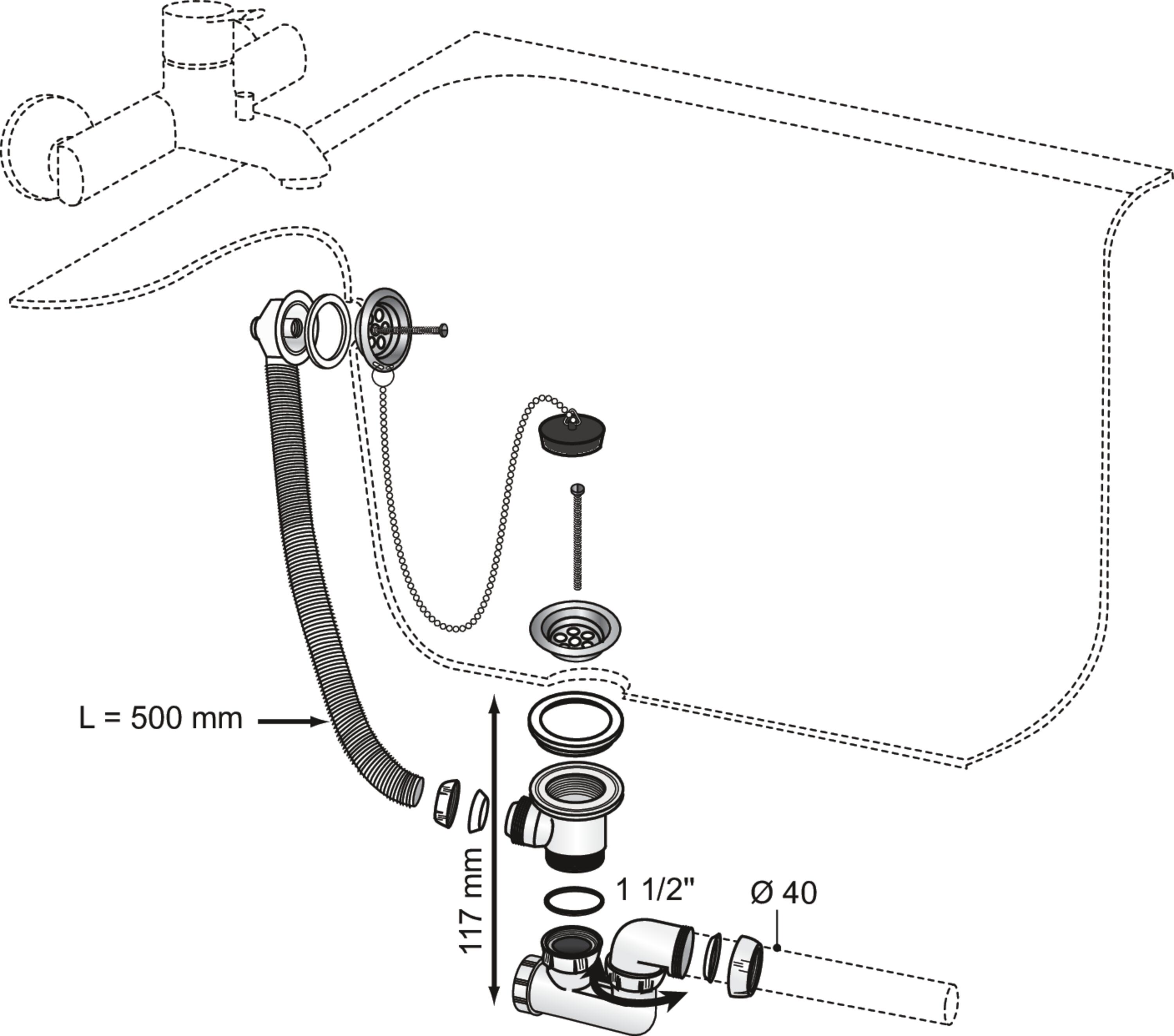 L = 500 mm

117 mm

1 1/2"

Ø 40