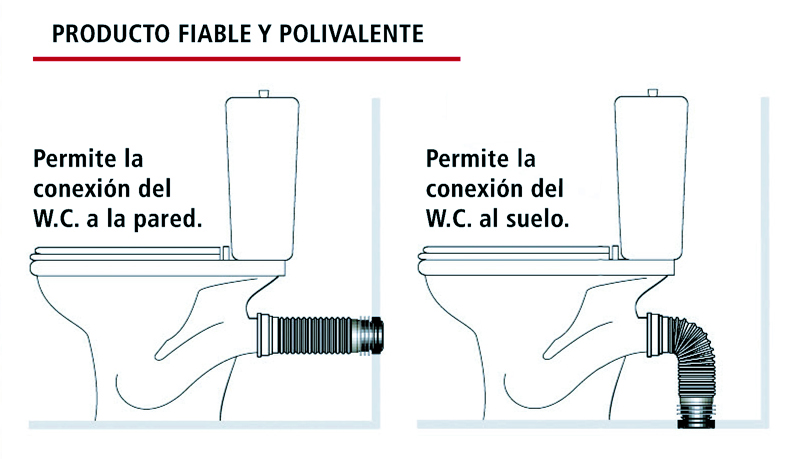 PRODUCTO FIABLE Y POLIVALENTE

Permite la conexión del W.C. a la pared.

Permite la conexión del W.C. al suelo.