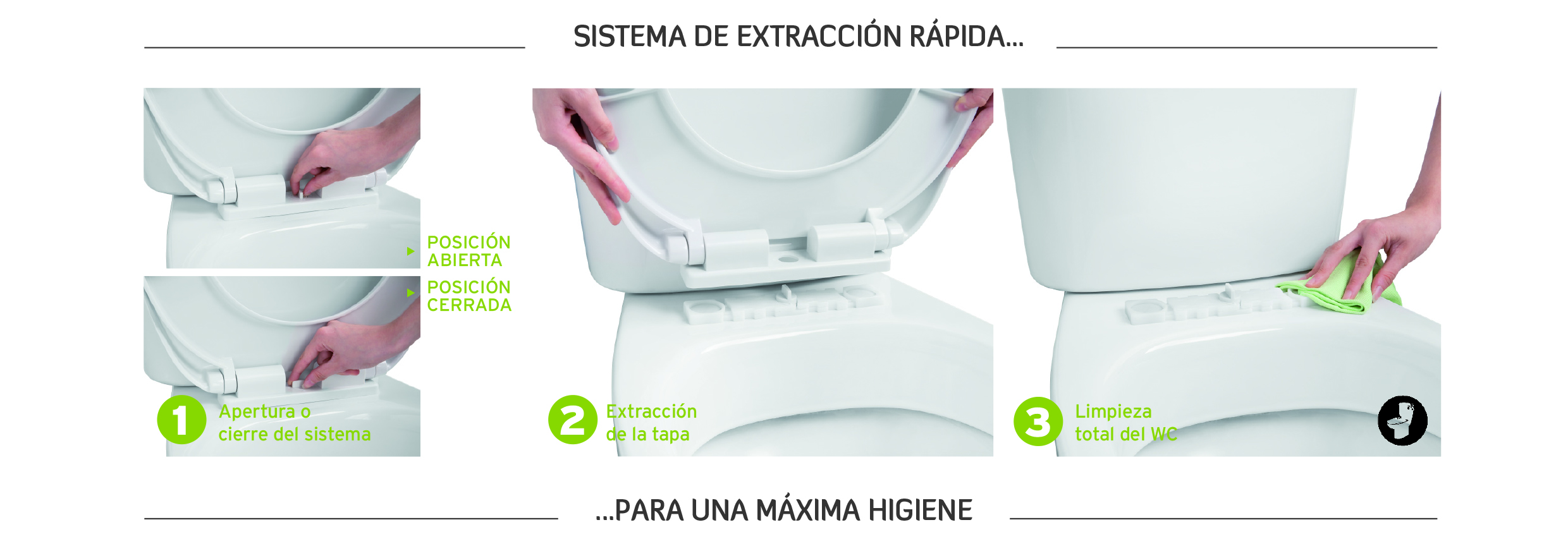 SISTEMA DE EXTRACCIÓN RÁPIDA...

POSICIÓN ABIERTA

POSICIÓN CERRADA

1 Apertura o cierre del sistema

2 Extracción de la tapa

3 Limpieza total del WC

...PARA UNA MÁXIMA HIGIENE