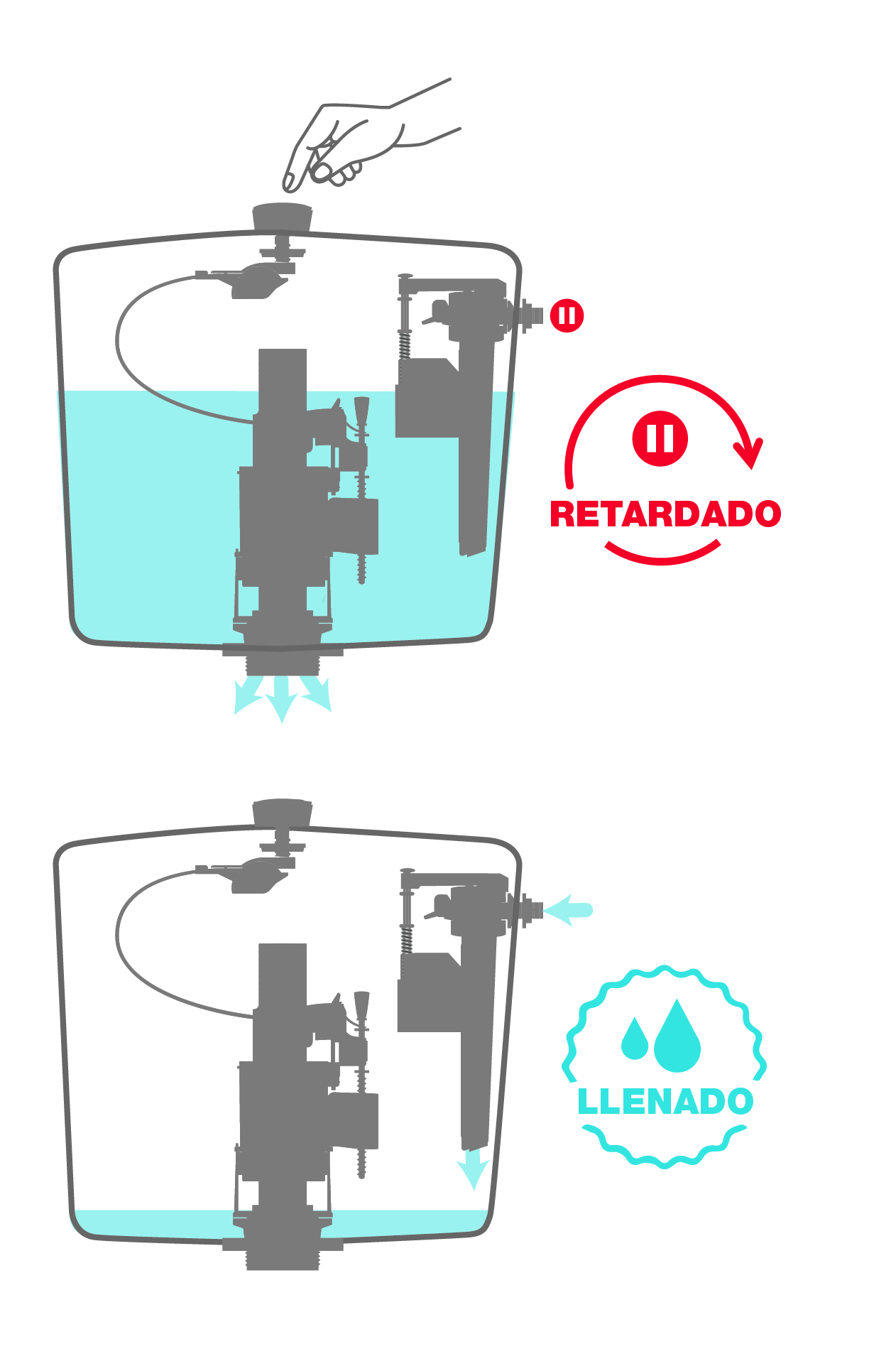 RETARDADO

LLENADO