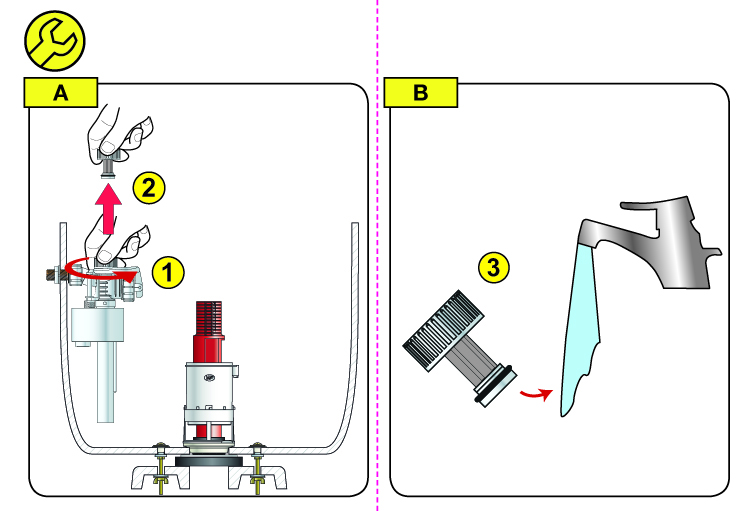 A

2

1

B

3